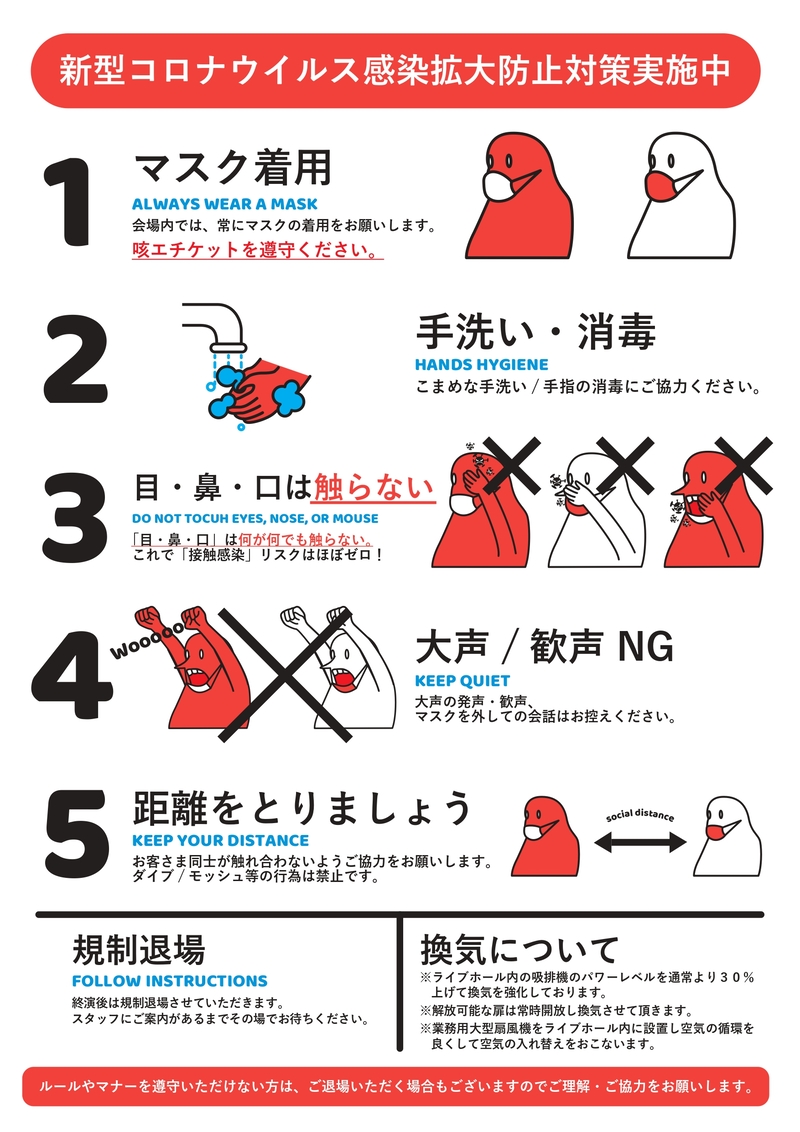 新型コロナウイルス感染拡大防止対策実施中

1
マスク着用
ALWAYS WEAR A MASK
会場内では、常にマスクの着用をお願いします。
咳エチケットを遵守ください。

2
手洗い・消毒
HANDS HYGIENE
こまめな手洗い / 手指の消毒にご協力ください。

3
目・鼻・口は触らない
DO NOT TOCUH EYES, NOSE, OR MOUSE
「目・鼻・口」は何が何でも触らない。
これで「接触感染」リスクはほぼゼロ！

4
WOOOOO
大声 / 歓声 NG
KEEP QUIET
大声の発声・歓声、
マスクを外しての会話はお控えください。

5
距離をとりましょう
KEEP YOUR DISTANCE
お客さま同士が触れ合わないようご協力をお願いします。
ダイブ / モッシュ等の行為は禁止です。
social distance

規制退場
FOLLOW INSTRUCTIONS
終演後は規制退場させていただきます。
スタッフにご案内があるまでその場でお待ちください。

換気について
※ライブホール内の吸排機のパワーレベルを通常より３０％上げて換気を強化しております。
※解放可能な扉は常時開放し換気させて頂きます。
※業務用大型扇風機をライブホール内に設置し空気の循環を良くして空気の入れ替えをおこないます。

ルールやマナーを遵守いただけない方は、ご退場いただく場合もございますのでご理解・ご協力をお願いします。